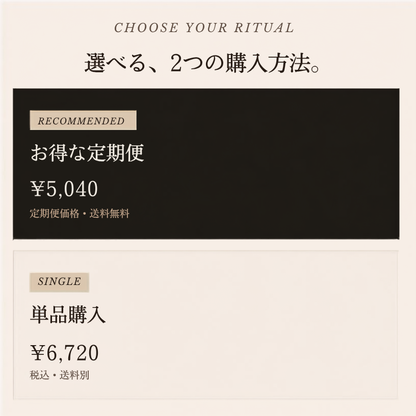 CHOOSE YOUR RITUAL

選べる、2つの購入方法。

RECOMMENDED

お得な定期便

¥5,040

定期便価格・送料無料

SINGLE

単品購入

¥6,720

税込・送料別